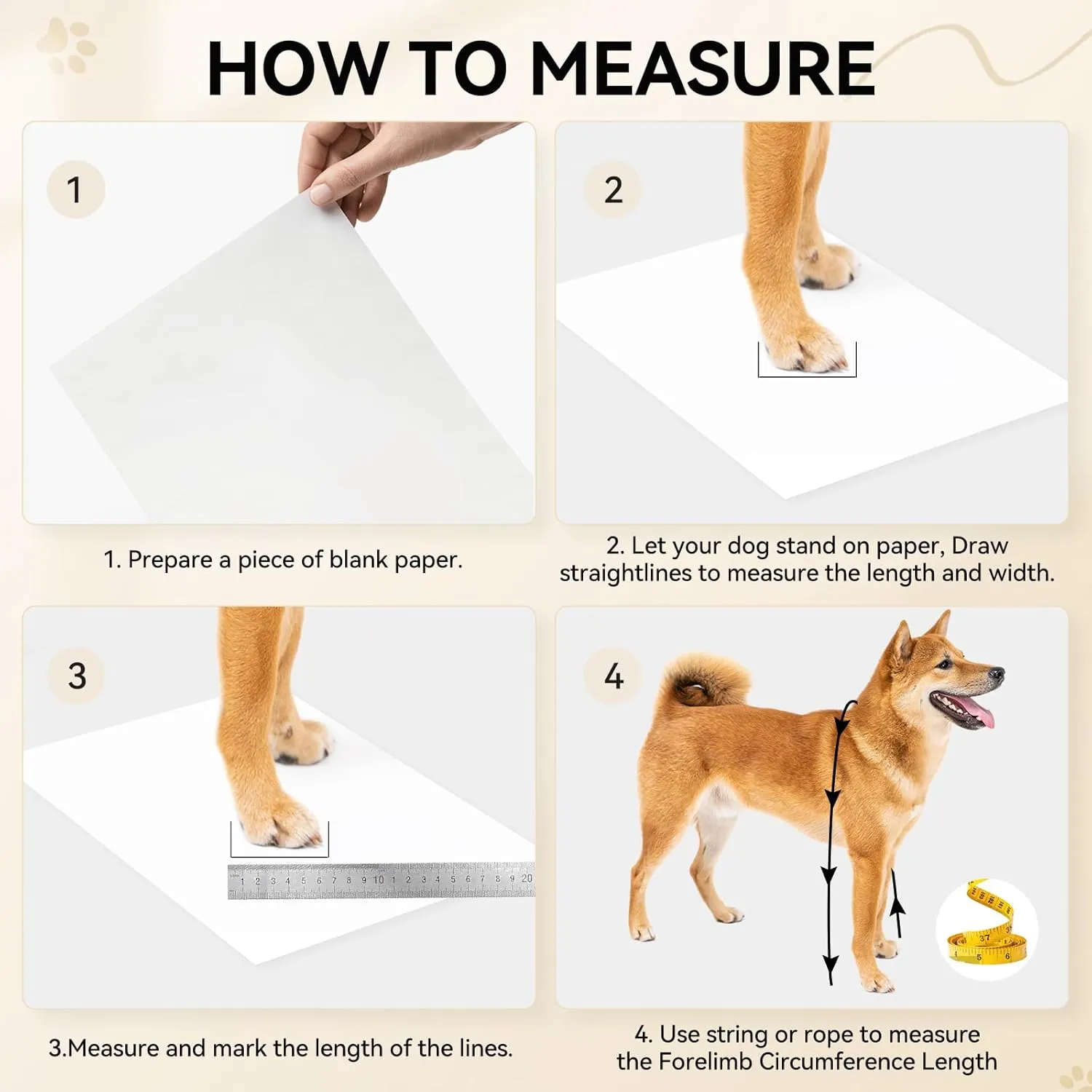 HOW TO MEASURE

1

1. Prepare a piece of blank paper.

2

2. Let your dog stand on paper, Draw straightlines to measure the length and width.

3

1 2 3 4 5 6 7 8 9 10 1 2 3 4 5 6 7 8 9 20

3.Measure and mark the length of the lines.

4

4. Use string or rope to measure the Forelimb Circumference Length